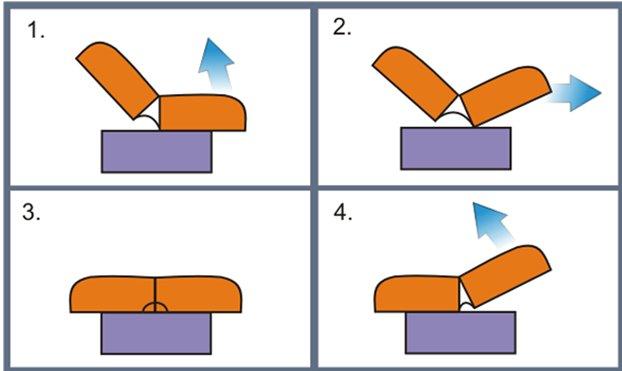 1.

2.

3.

4.